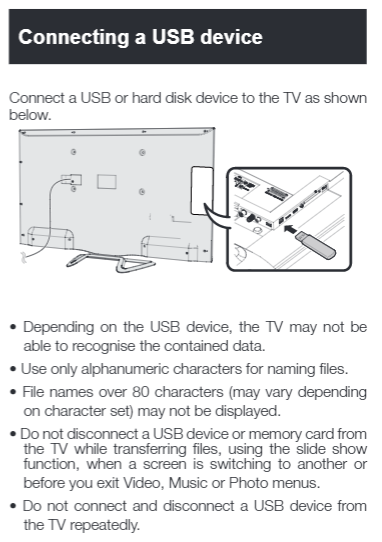 Connecting a USB device

Connect a USB or hard disk device to the TV as shown below.

• Depending on the USB device, the TV may not be able to recognise the contained data.

• Use only alphanumeric characters for naming files.

• File names over 80 characters (may vary depending on character set) may not be displayed.

• Do not disconnect a USB device or memory card from the TV while transferring files, using the slide show function, when a screen is switching to another or before you exit Video, Music or Photo menus.

• Do not connect and disconnect a USB device from the TV repeatedly.